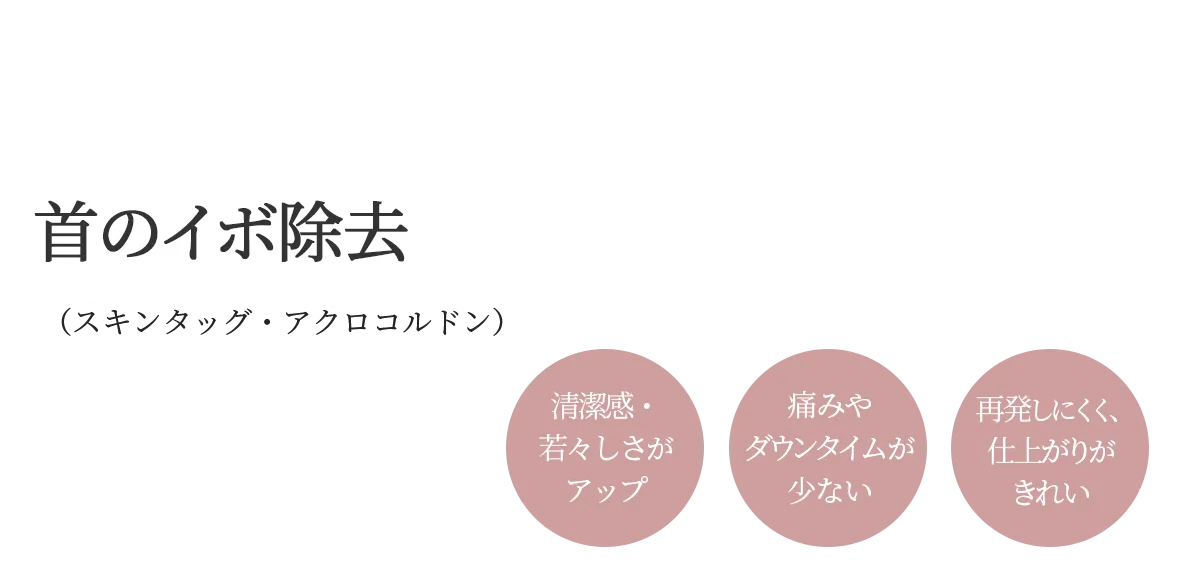 首のイボ除去

（スキンタッグ・アクロコルドン）

清潔感・
若々しさが
アップ

痛みや
ダウンタイムが
少ない

再発しにくく、
仕上がりが
きれい