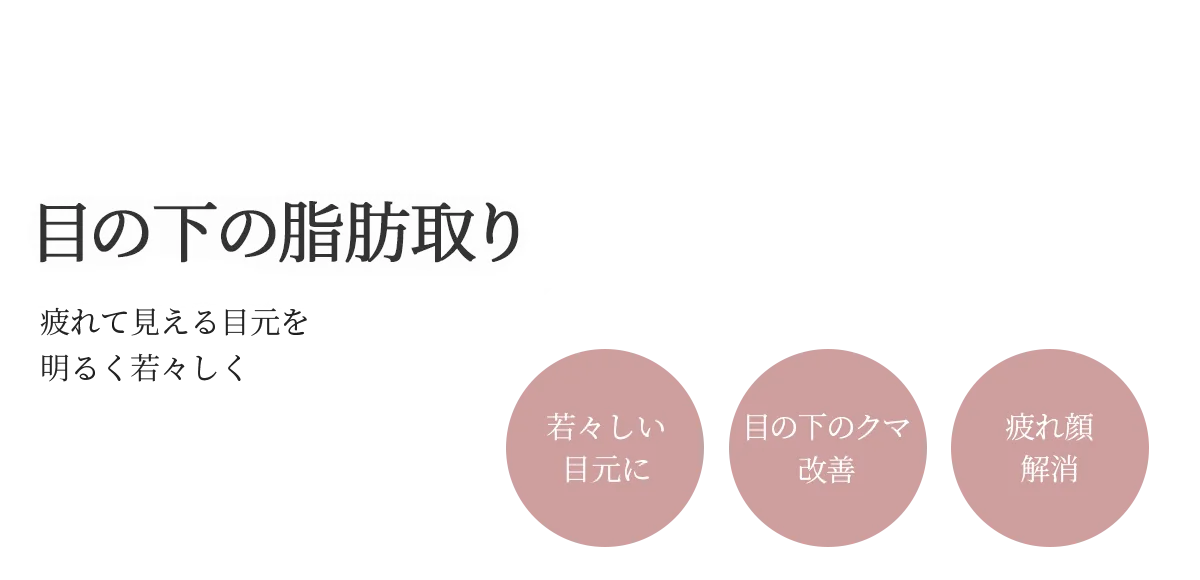 目の下の脂肪取り

疲れて見える目元を
明るく若々しく

若々しい
目元に

目の下のクマ
改善

疲れ顔
解消